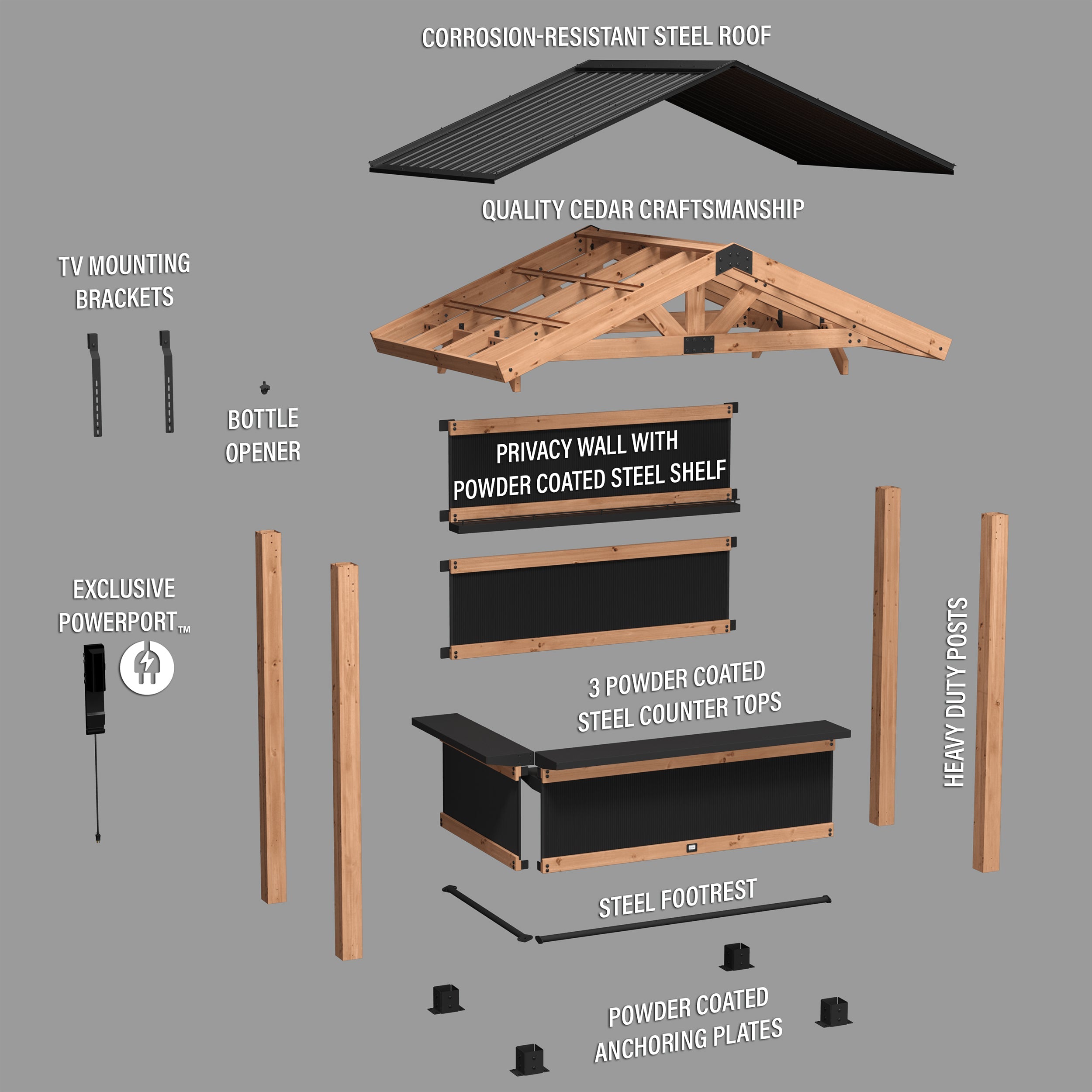 CORROSION-RESISTANT STEEL ROOF

QUALITY CEDAR CRAFTSMANSHIP

TV MOUNTING BRACKETS

BOTTLE OPENER

PRIVACY WALL WITH POWDER COATED STEEL SHELF

EXCLUSIVE POWERPORT™

3 POWDER COATED STEEL COUNTER TOPS

HEAVY DUTY POSTS

STEEL FOOTREST

POWDER COATED ANCHORING PLATES